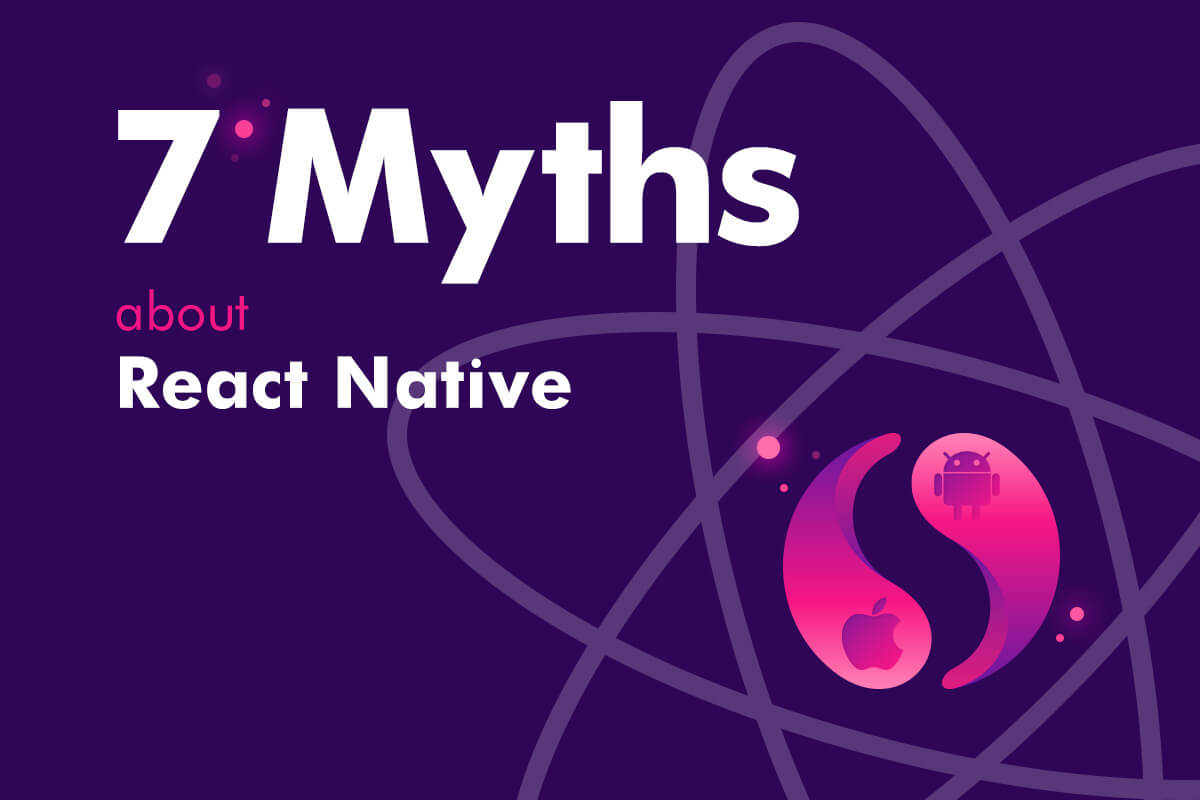 7 Myths

about

React Native